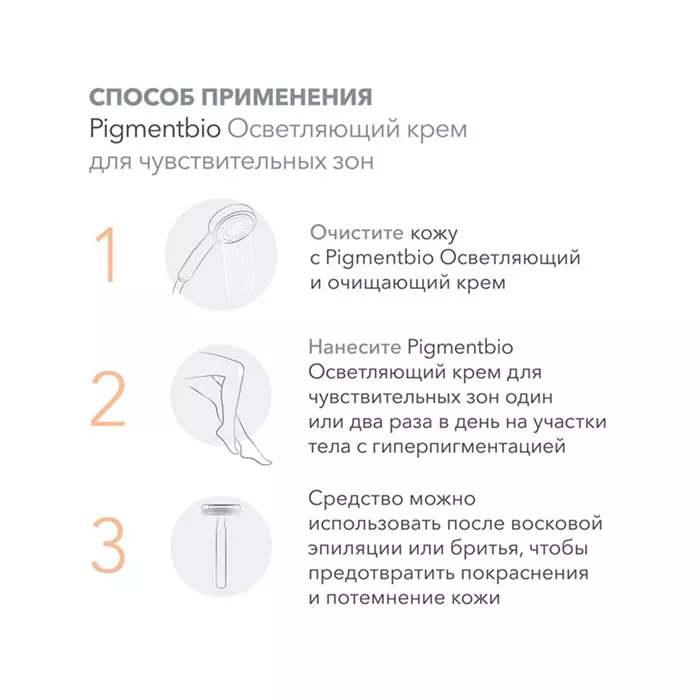 СПОСОБ ПРИМЕНЕНИЯ
Pigmentbio Осветляющий крем для чувствительных зон

1

Очистите кожу с Pigmentbio Осветляющий и очищающий крем

2

Нанесите Pigmentbio Осветляющий крем для чувствительных зон один или два раза в день на участки тела с гиперпигментацией

3

Средство можно использовать после восковой эпиляции или бритья, чтобы предотвратить покраснения и потемнение кожи