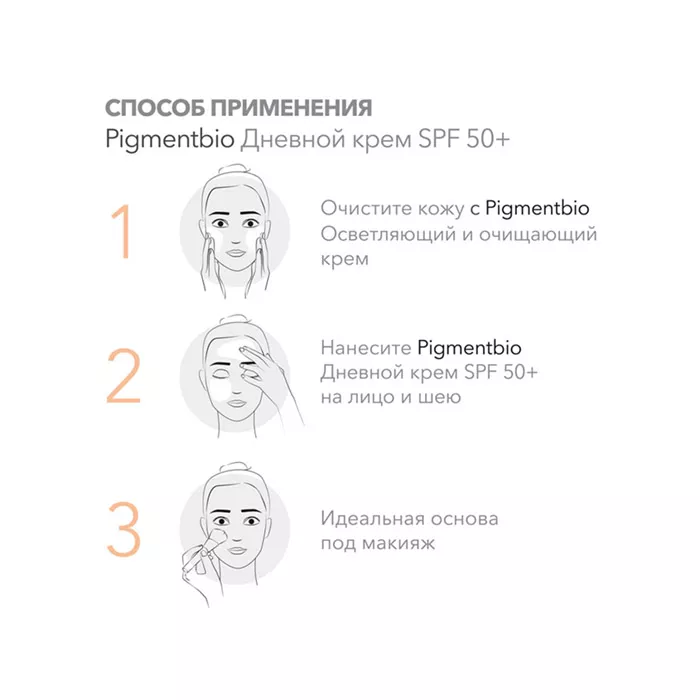 СПОСОБ ПРИМЕНЕНИЯ
Pigmentbio Дневной крем SPF 50+

1

Очистите кожу с Pigmentbio Осветляющий и очищающий крем

2

Нанесите Pigmentbio Дневной крем SPF 50+ на лицо и шею

3

Идеальная основа под макияж