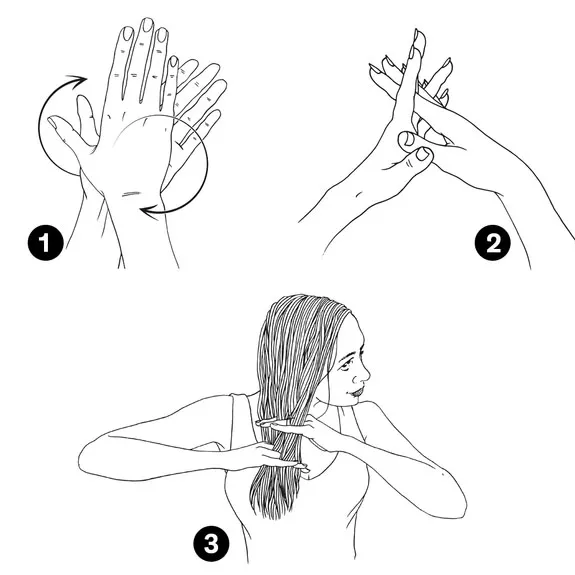 1

2

3