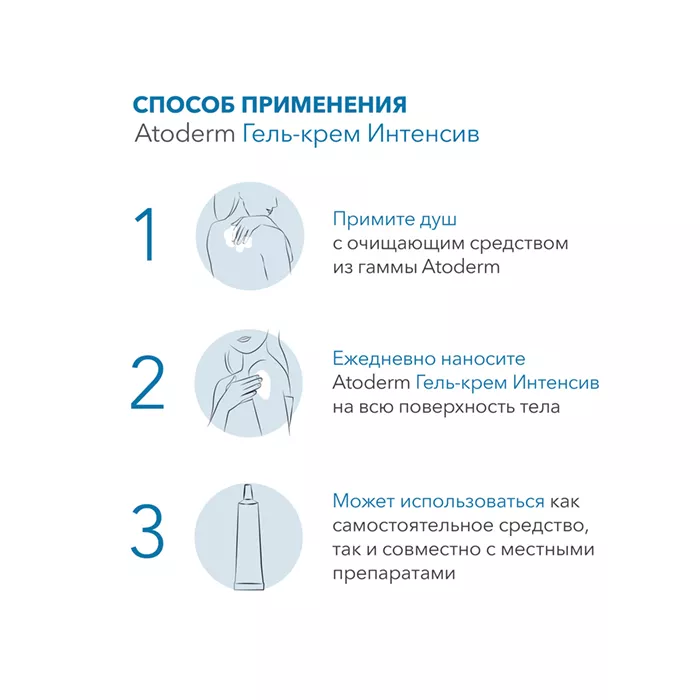 СПОСОБ ПРИМЕНЕНИЯ
Atoderm Гель-крем Интенсив

1

Примите душ
с очищающим средством
из гаммы Atoderm

2

Ежедневно наносите
Atoderm Гель-крем Интенсив
на всю поверхность тела

3

Может использоваться как
самостоятельное средство,
так и совместно с местными
препаратами